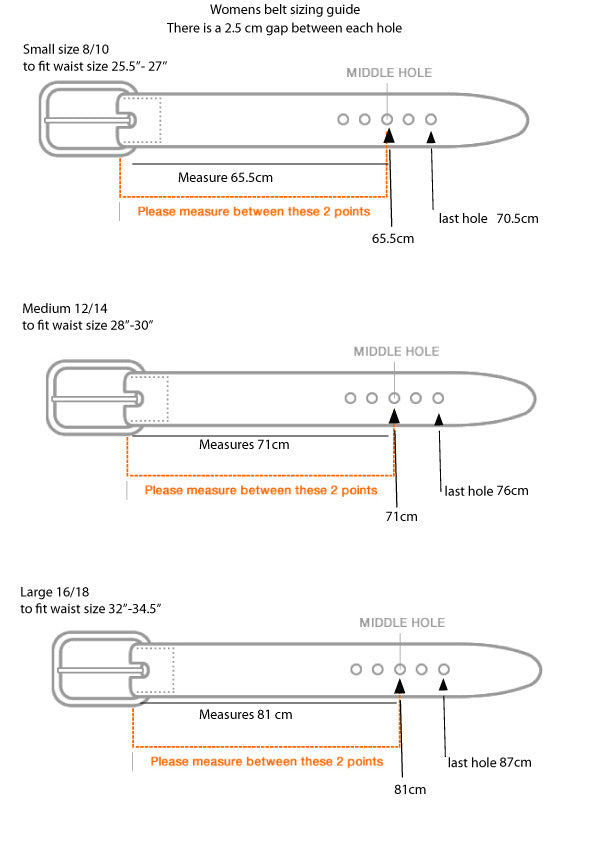 Womens belt sizing guide
There is a 2.5 cm gap between each hole

Small size 8/10
to fit waist size 25.5"- 27"

MIDDLE HOLE

Measure 65.5cm

Please measure between these 2 points

last hole 70.5cm

65.5cm

Medium 12/14
to fit waist size 28"-30"

MIDDLE HOLE

Measures 71cm

Please measure between these 2 points

last hole 76cm

71cm

Large 16/18
to fit waist size 32"-34.5"

MIDDLE HOLE

Measures 81 cm

Please measure between these 2 points

last hole 87cm

81cm